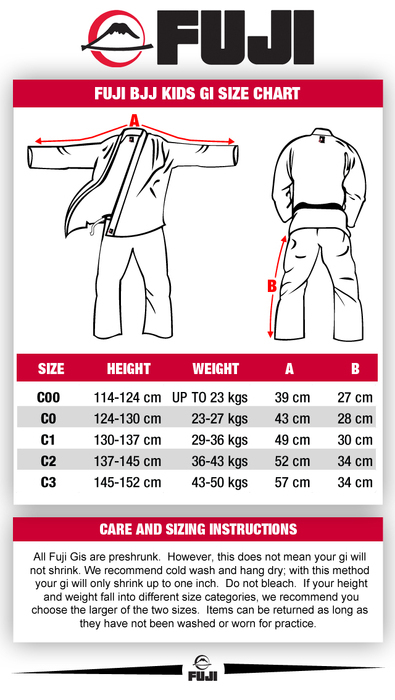 FUJI

FUJI BJJ KIDS GI SIZE CHART

A

B

| SIZE | HEIGHT | WEIGHT | A | B |
|---|---|---|---|---|
| C00 | 114-124 cm | UP TO 23 kgs | 39 cm | 27 cm |
| C0 | 124-130 cm | 23-27 kgs | 43 cm | 28 cm |
| C1 | 130-137 cm | 29-36 kgs | 49 cm | 30 cm |
| C2 | 137-145 cm | 36-43 kgs | 52 cm | 34 cm |
| C3 | 145-152 cm | 43-50 kgs | 57 cm | 34 cm |

CARE AND SIZING INSTRUCTIONS

All Fuji Gis are preshrunk. However, this does not mean your gi will not shrink. We recommend cold wash and hang dry; with this method your gi will only shrink up to one inch. Do not bleach. If your height and weight fall into different size categories, we recommend you choose the larger of the two sizes. Items can be returned as long as they have not been washed or worn for practice.

FUJI